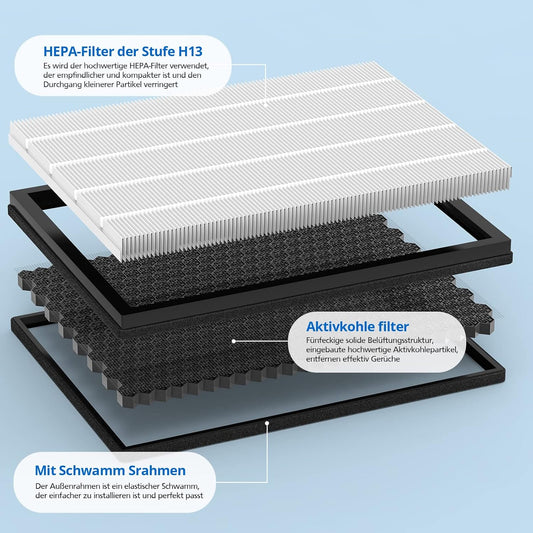 HEPA-Filter der Stufe H13
Es wird der hochwertige HEPA-Filter verwendet, der empfindlicher und kompakter ist und den Durchgang kleinerer Partikel verringert

Aktivkohle filter
Fünfeckige solide Belüftungsstruktur, eingebaute hochwertige Aktivkohlepartikel, entfernen effektiv Gerüche

Mit Schwamm Srahmen
Der Außenrahmen ist ein elastischer Schwamm, der einfacher zu installieren ist und perfekt passt